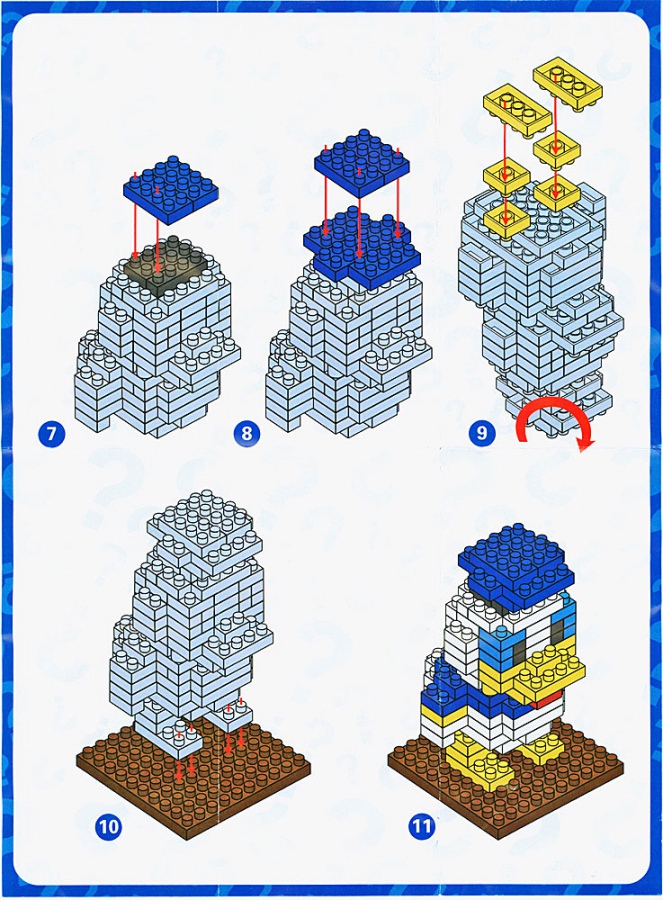 7

8

9

10

11