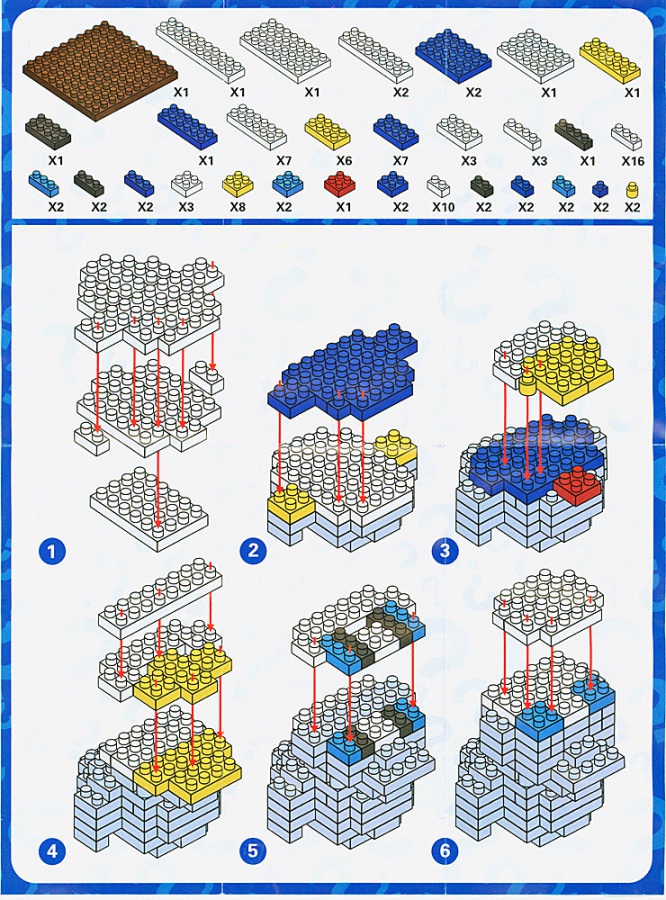 X1 X1 X1 X2 X2 X1 X1
X1 X1 X7 X6 X7 X3 X3 X1 X16
X2 X2 X2 X3 X8 X2 X1 X2 X10 X2 X2 X2 X2 X2

1 2 3
4 5 6