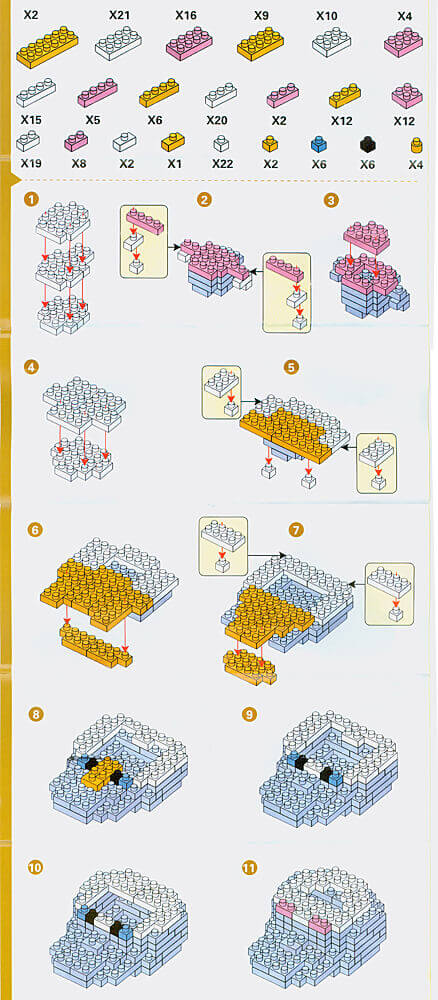 X2 X21 X16 X9 X10 X4

X15 X5 X6 X20 X2 X12 X12

X19 X8 X2 X1 X22 X2 X6 X6 X4

1 2 3

4 5

6 7

8 9

10 11